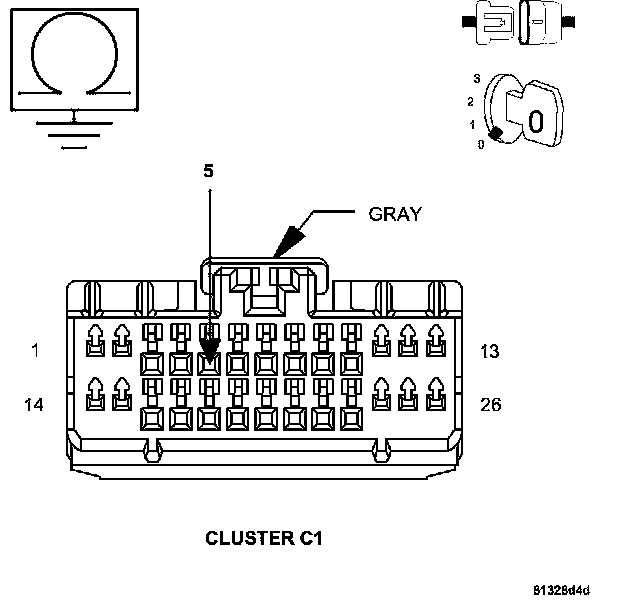 3
2
1
0
0

5

GRAY

1
13
14
26

CLUSTER C1

81328d4d