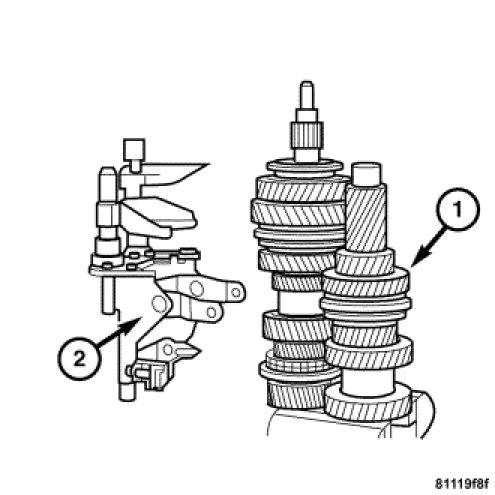 1
2
81119f8f