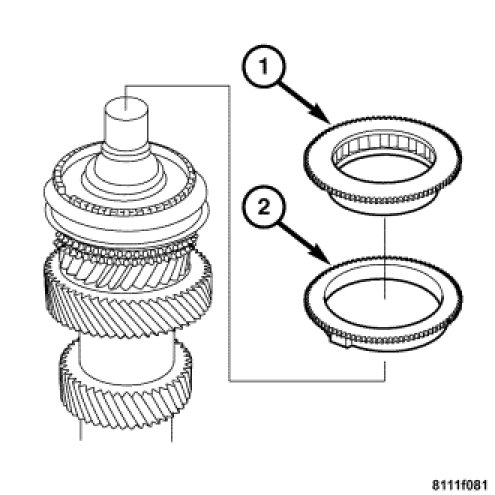 1

2

8111f081