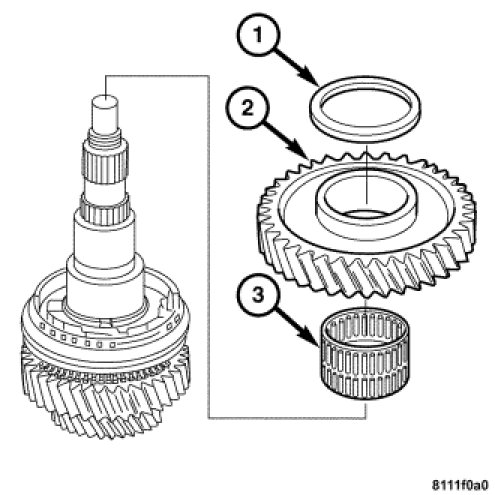 1
2
3
8111f0a0