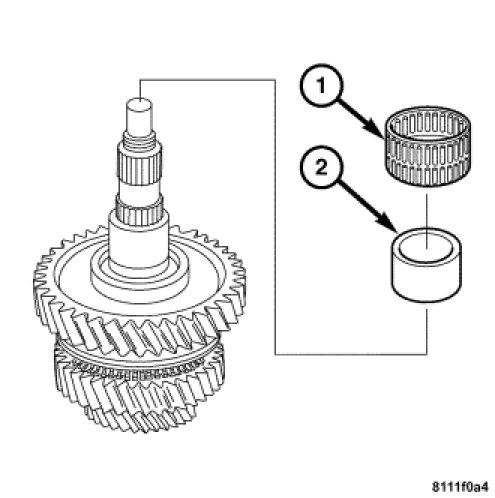 1
2
8111f0a4