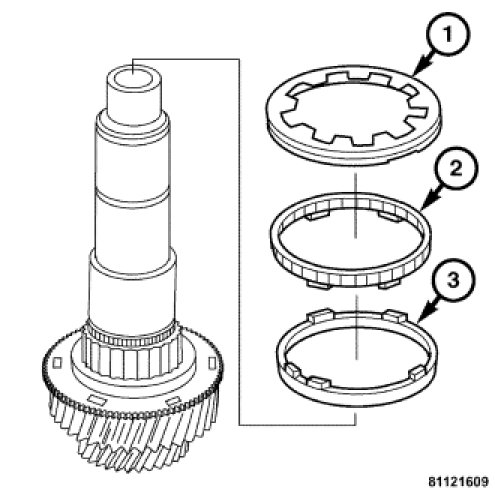 1
2
3
81121609