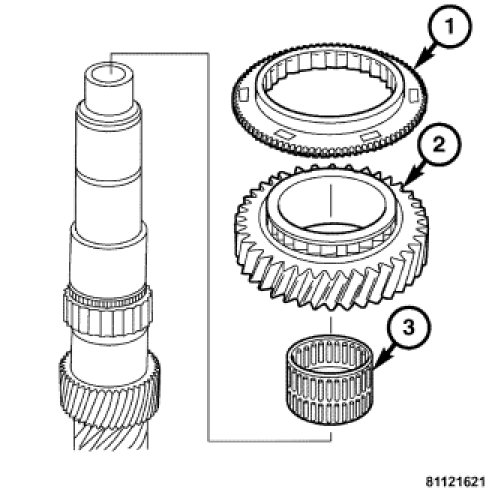 1
2
3
81121621