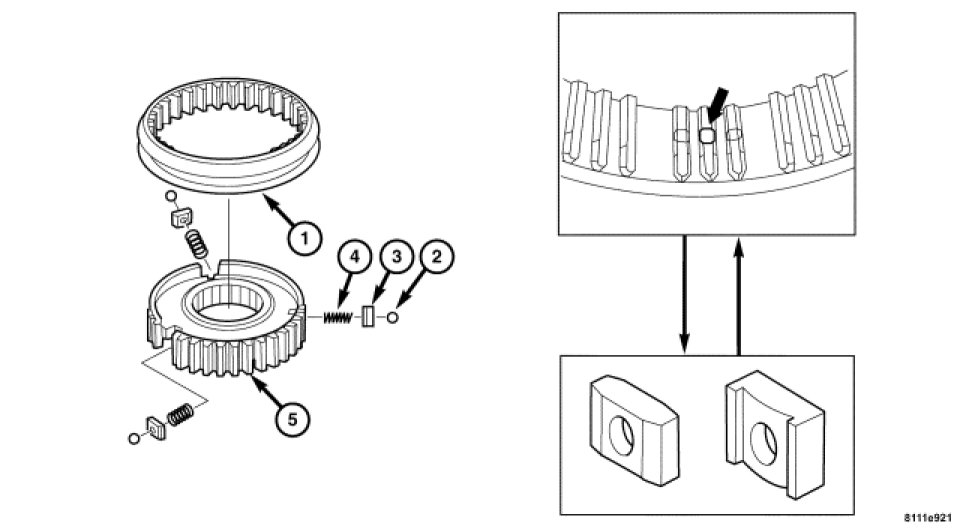 1
4
3
2
5
8111e921