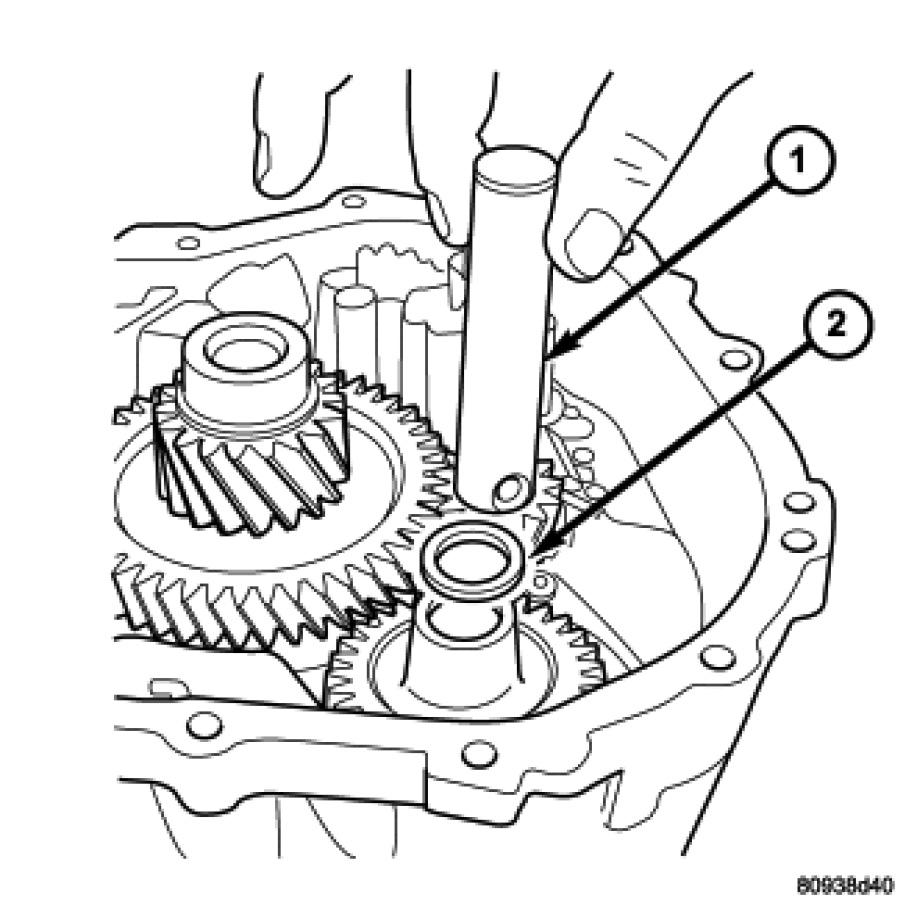 1

2

80938d40