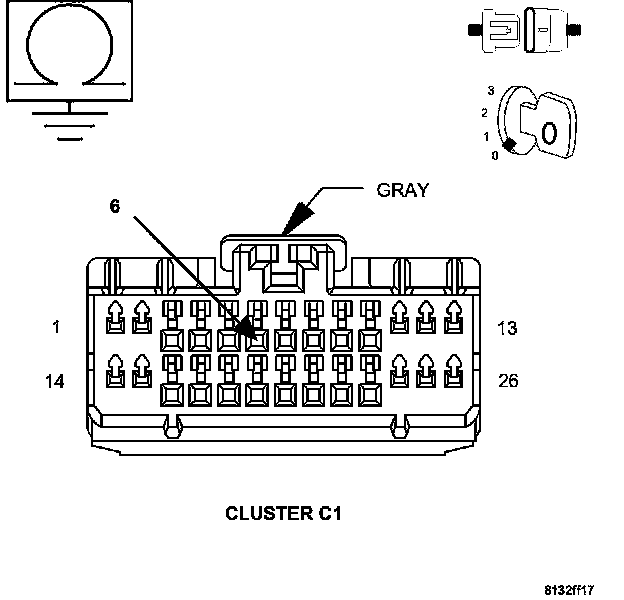 3
2
1
0

GRAY

6

1

13

14

26

CLUSTER C1

8132ff17