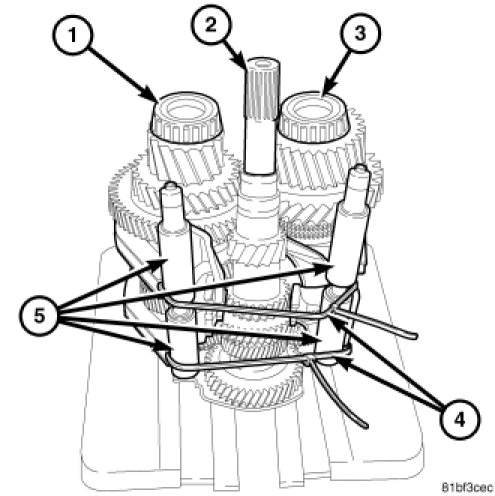 1
2
3
5
4
81bf3cec