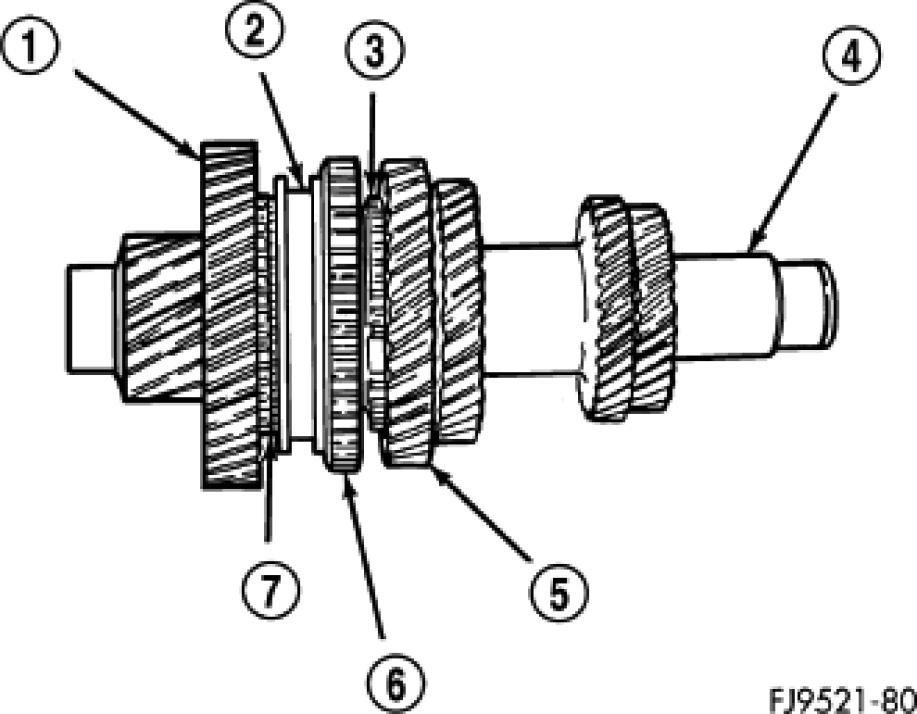 1
2
3
4
7
6
5
FJ9521-80