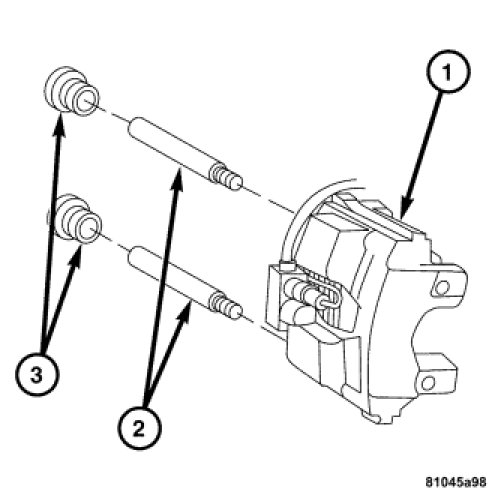 1
3
2
81045a98