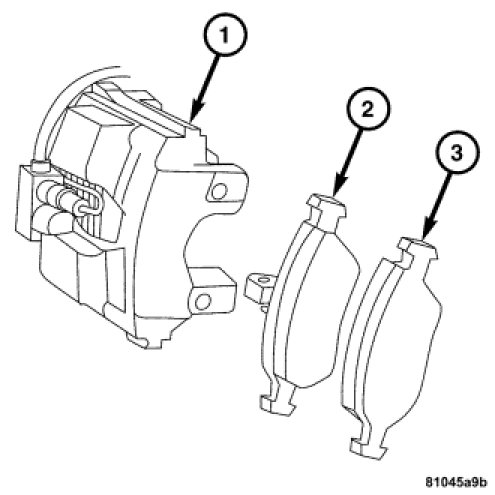 1
2
3
81045a9b