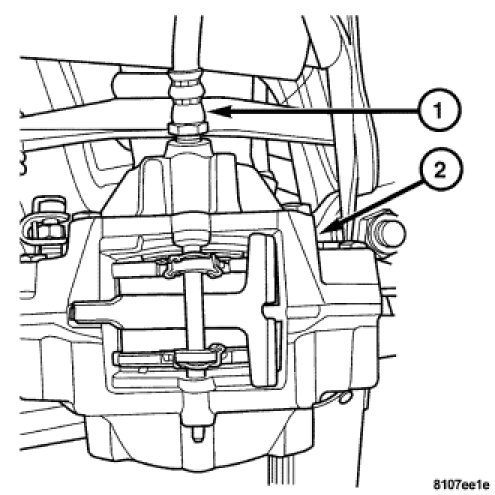 1
2
8107ee1e