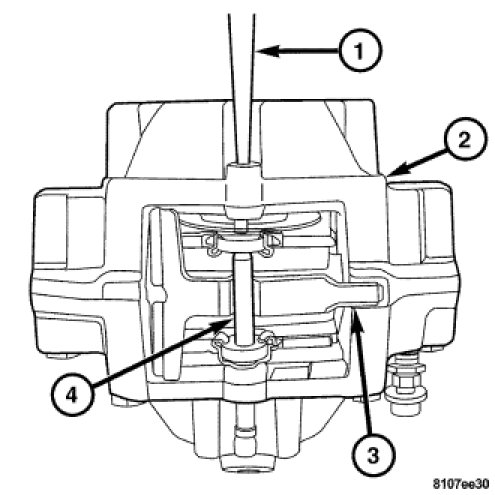 1
2
4
3
8107ee30