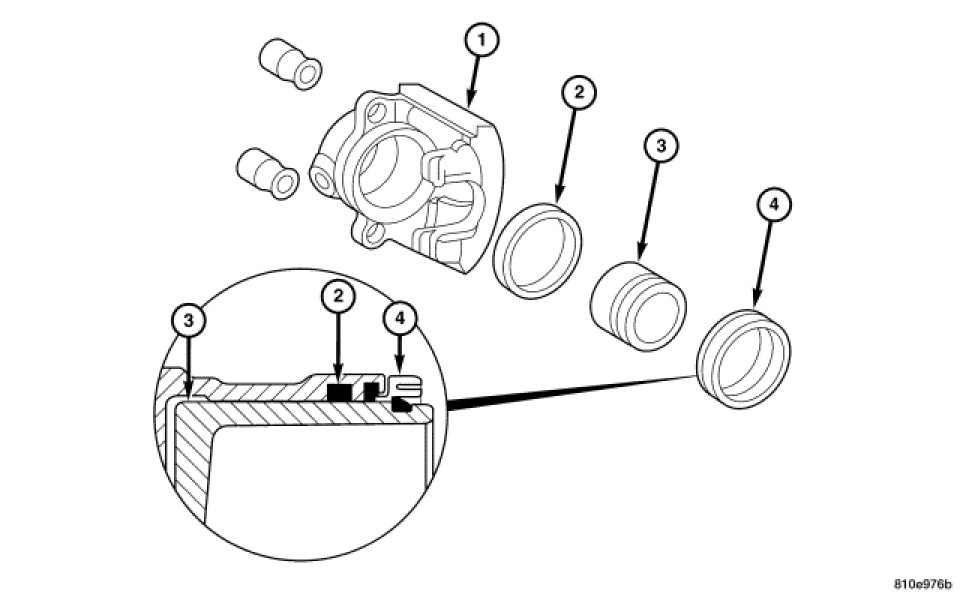 1
2
3
4
3
2
4
810e976b