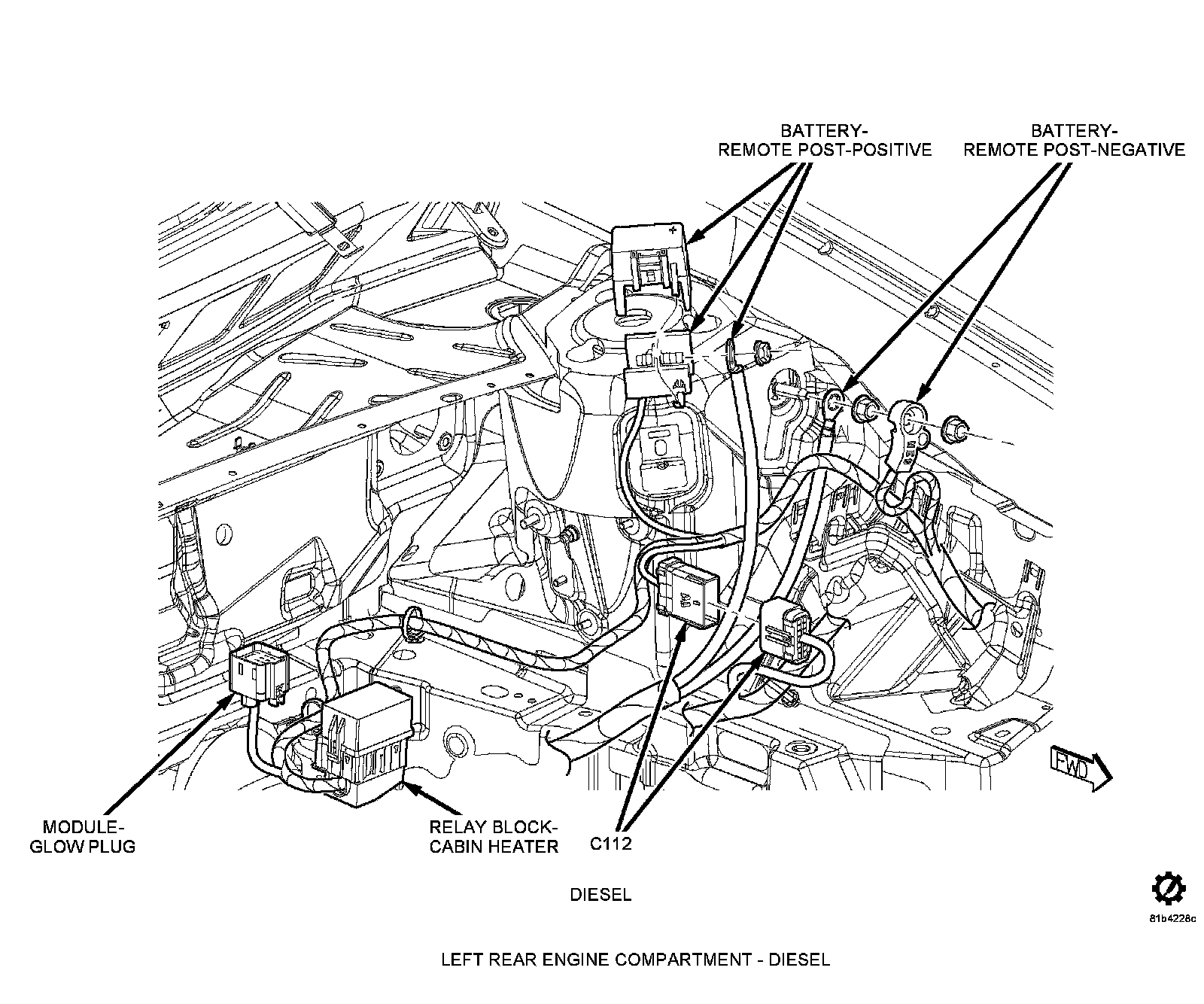 BATTERY-
REMOTE POST-POSITIVE

BATTERY-
REMOTE POST-NEGATIVE

FWD

MODULE-
GLOW PLUG

RELAY BLOCK-
CABIN HEATER

C112

DIESEL

81b4228c

LEFT REAR ENGINE COMPARTMENT - DIESEL