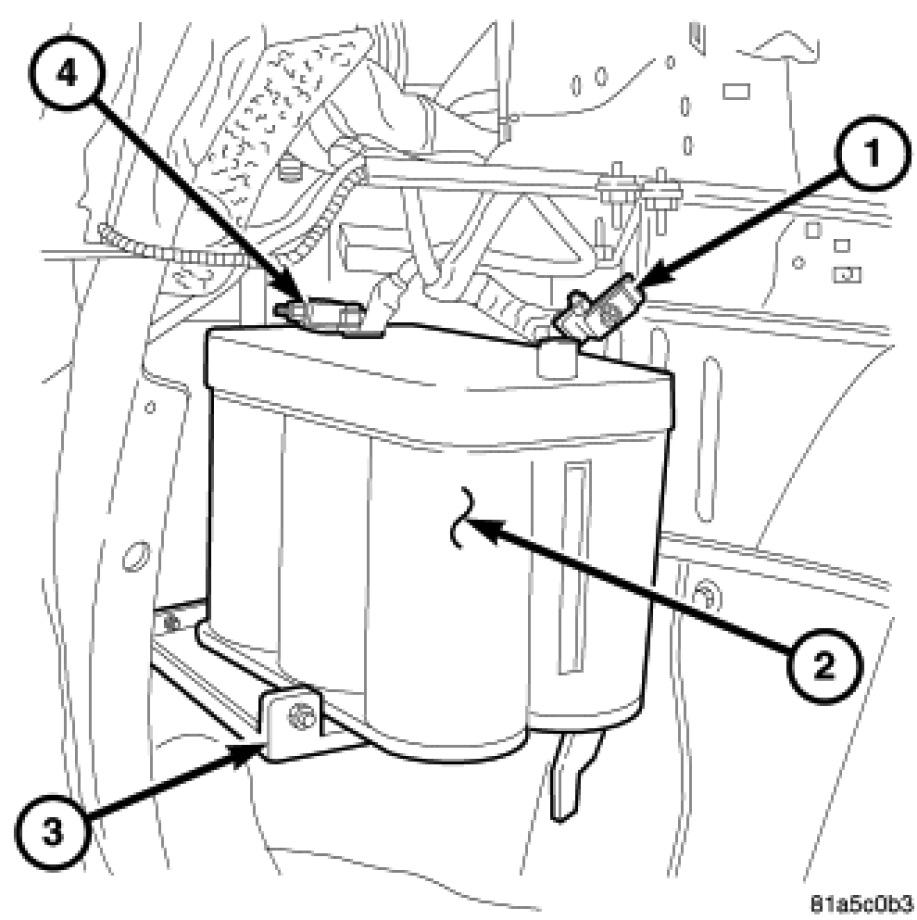 4
1
2
3
81a5c0b3