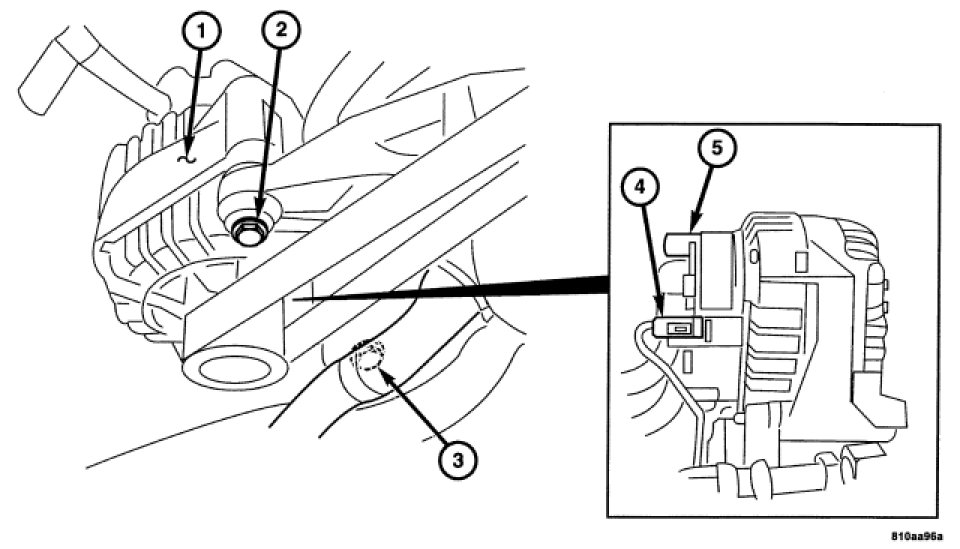 1
2
3
4
5
810aa96a