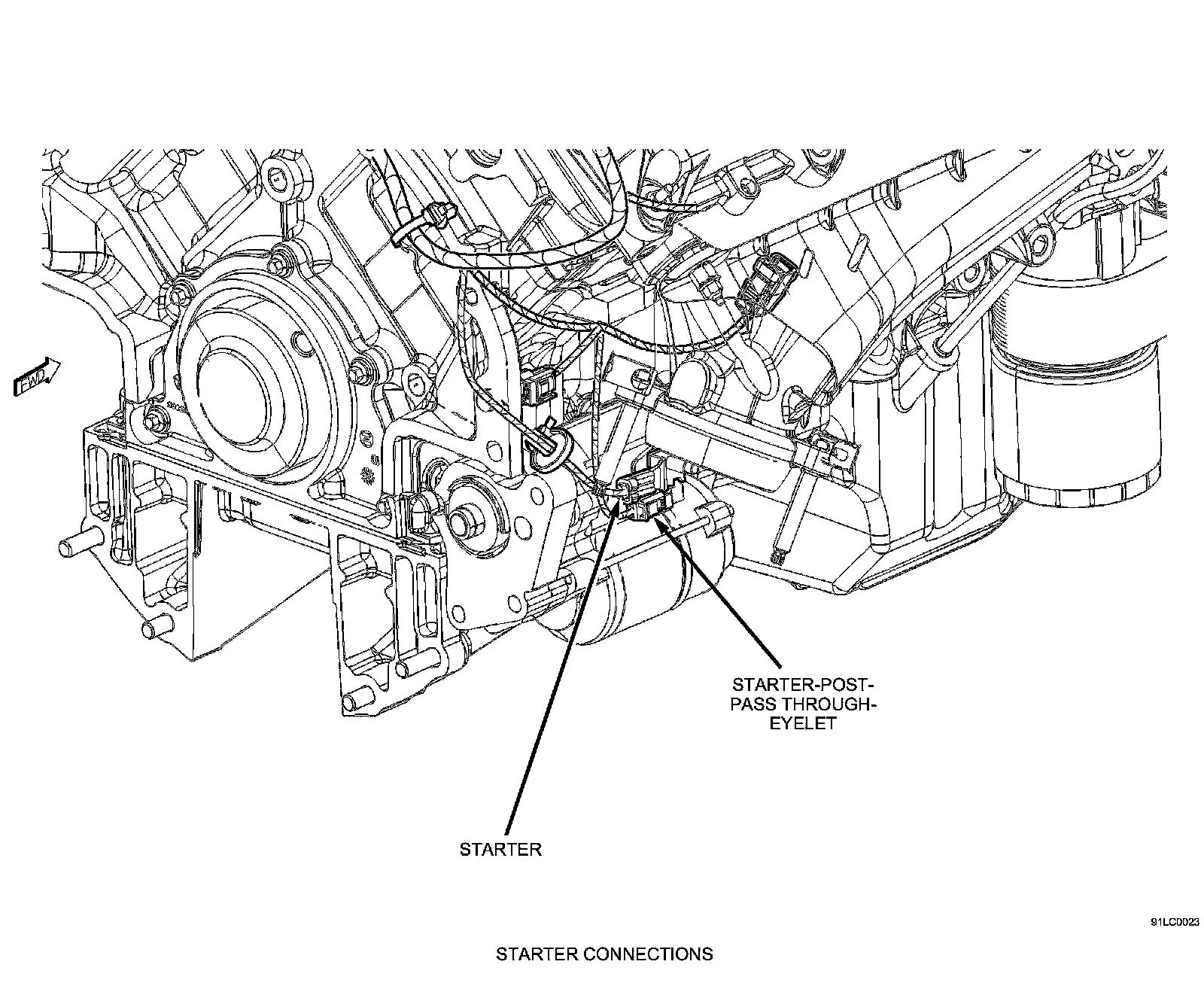 FWD

STARTER-POST-PASS THROUGH-EYELET

STARTER

91LC0023

STARTER CONNECTIONS