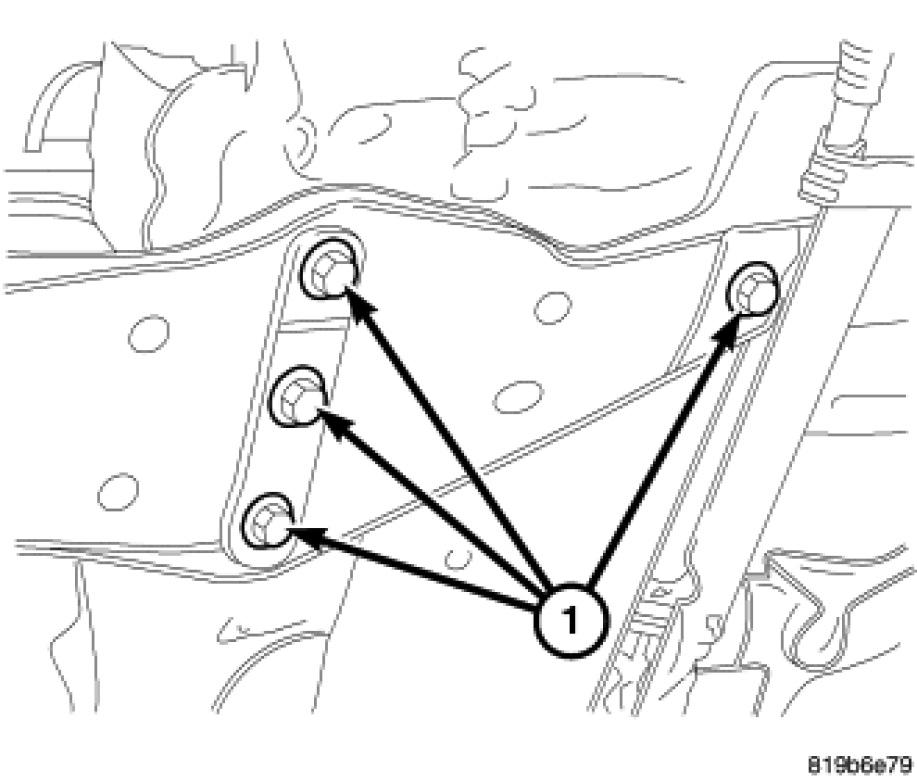 1

819b6e79