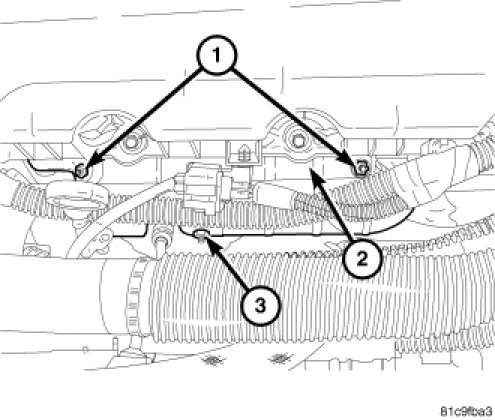 1
2
3
81c9fba3