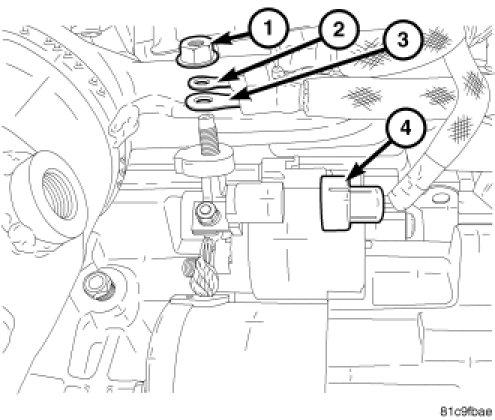 1
2
3
4
81c9fbae