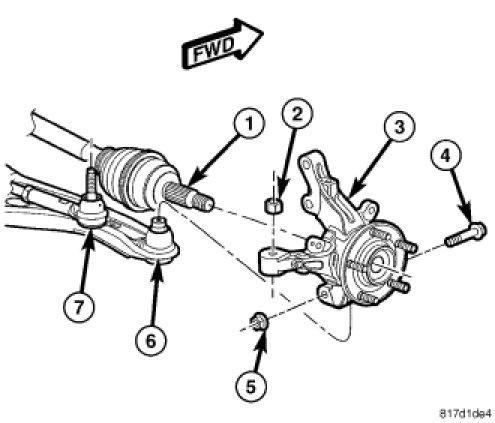 FWD

1
2
3
4
7
6
5

817d1de4