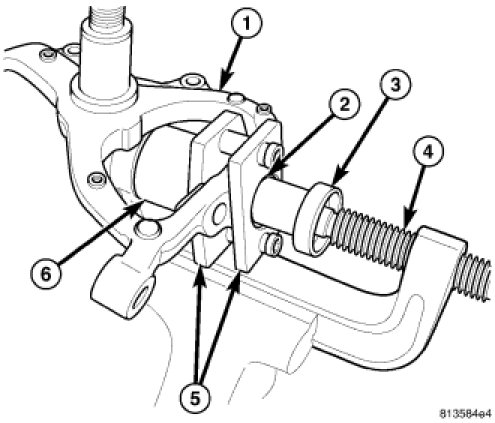 1
2
3
4
6
5
813584e4