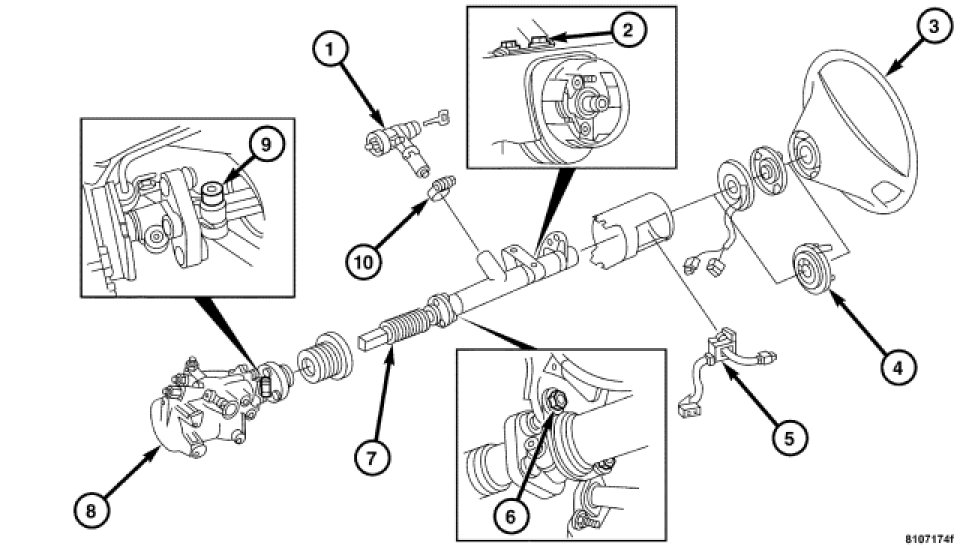 1
2
3
9
10
4
5
7
6
8
8107174f