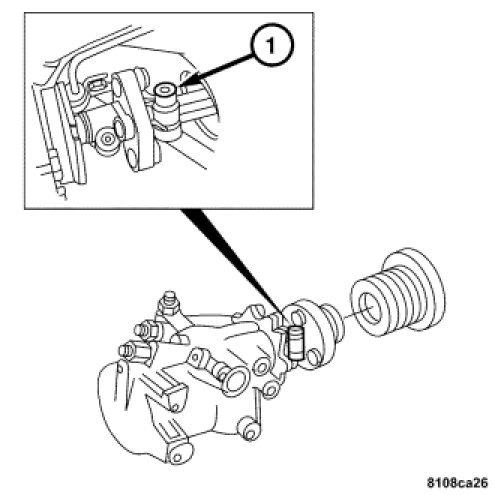 1

8108ca26