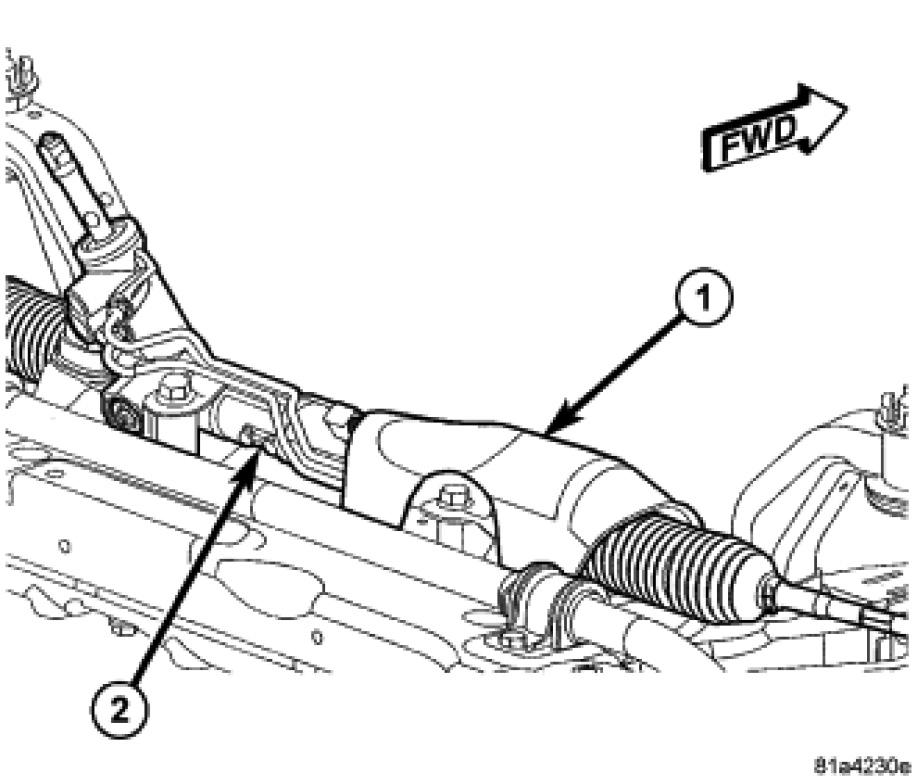 FWD

1

2

81a4230e