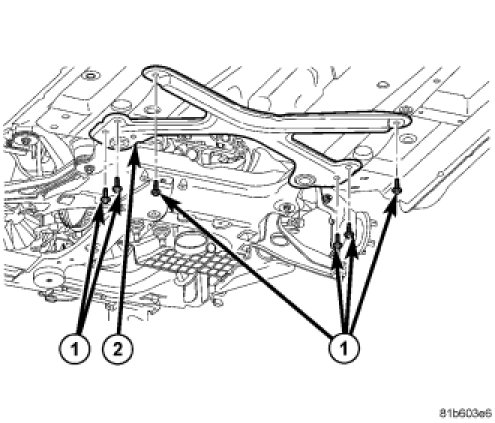 1
2
1
81b603e6