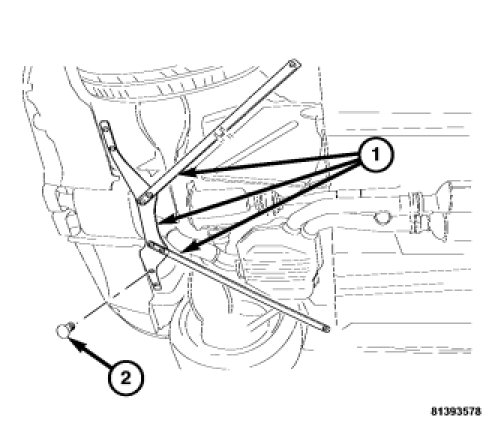 1
2
81393578