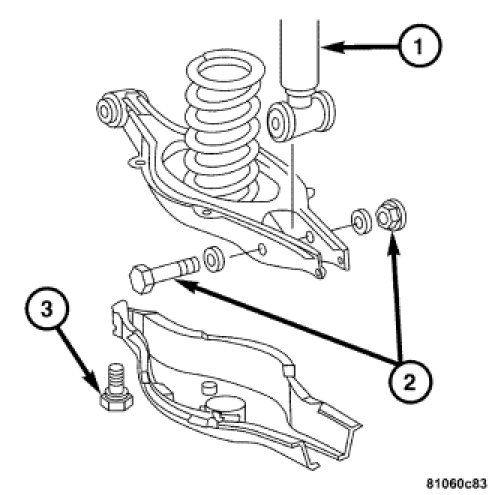 1

3

2

81060c83