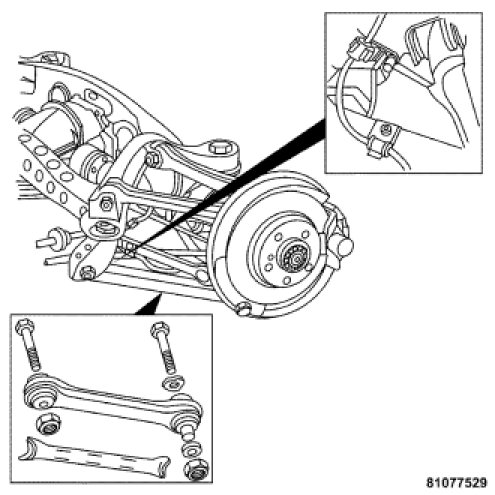 81077529