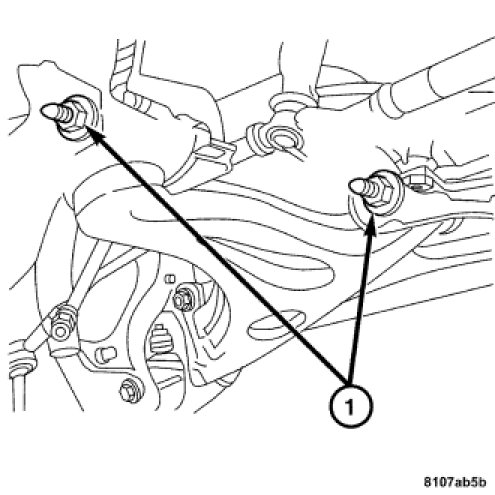 1

8107ab5b