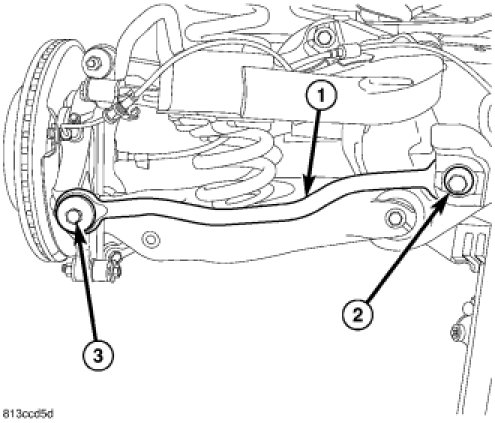 1
2
3
813ccd5d