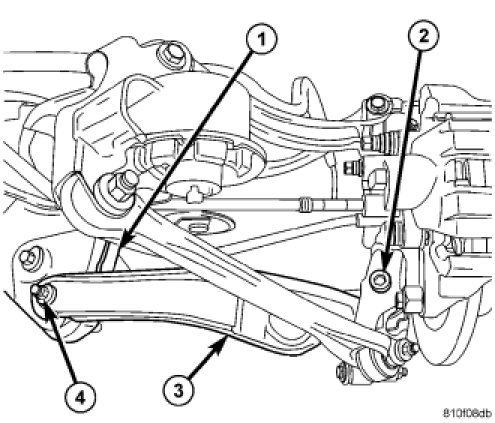 1
2
4
3
810f08db