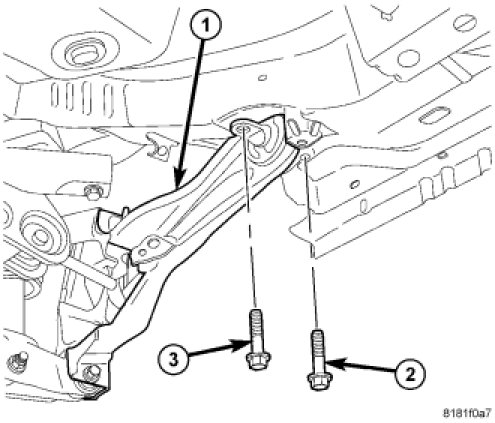 1
3
2
8181f0a7