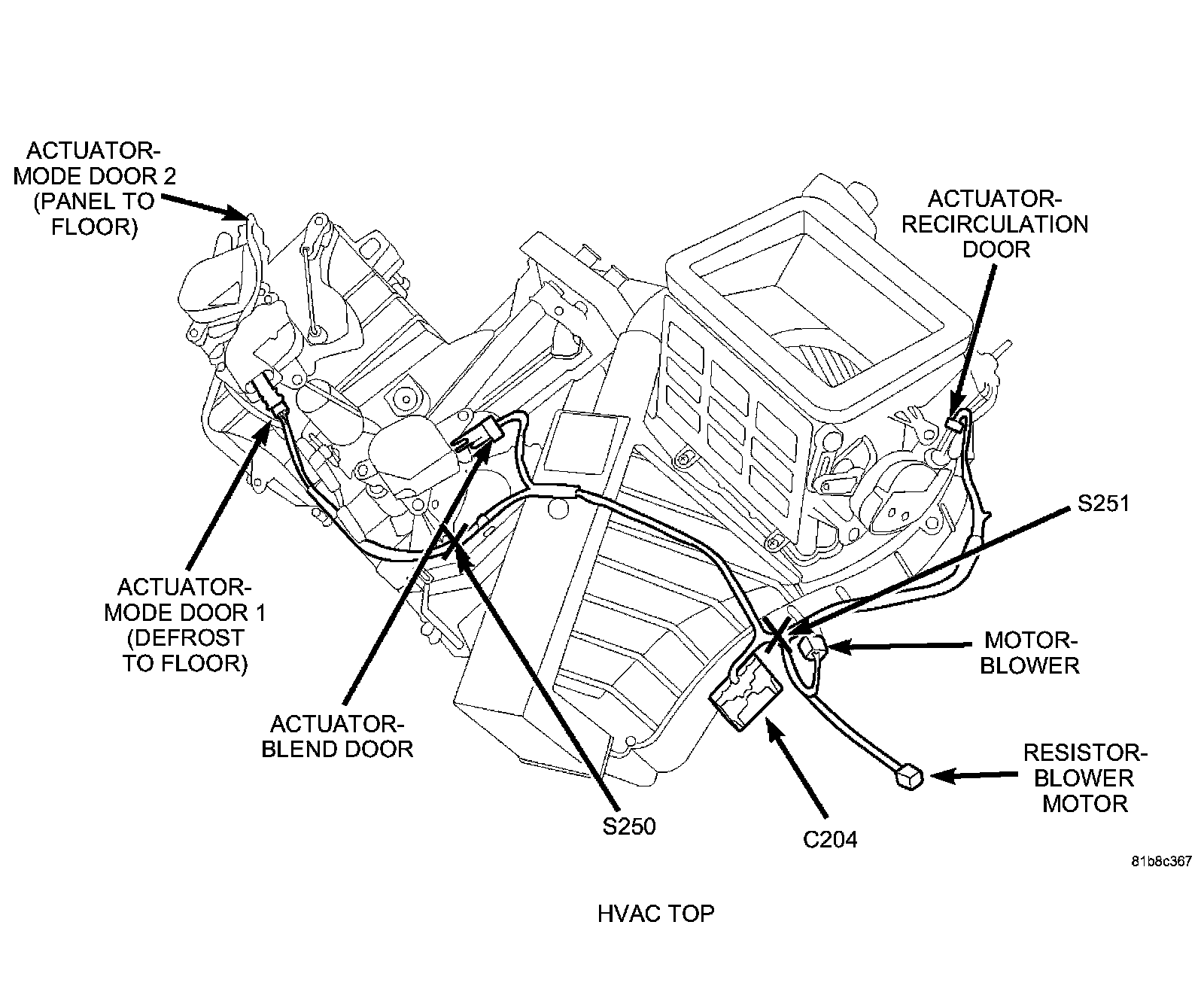 ACTUATOR-MODE DOOR 2 (PANEL TO FLOOR)

ACTUATOR-RECIRCULATION DOOR

S251

ACTUATOR-MODE DOOR 1 (DEFROST TO FLOOR)

MOTOR-BLOWER

ACTUATOR-BLEND DOOR

RESISTOR-BLOWER MOTOR

S250

C204

81b8c367

HVAC TOP