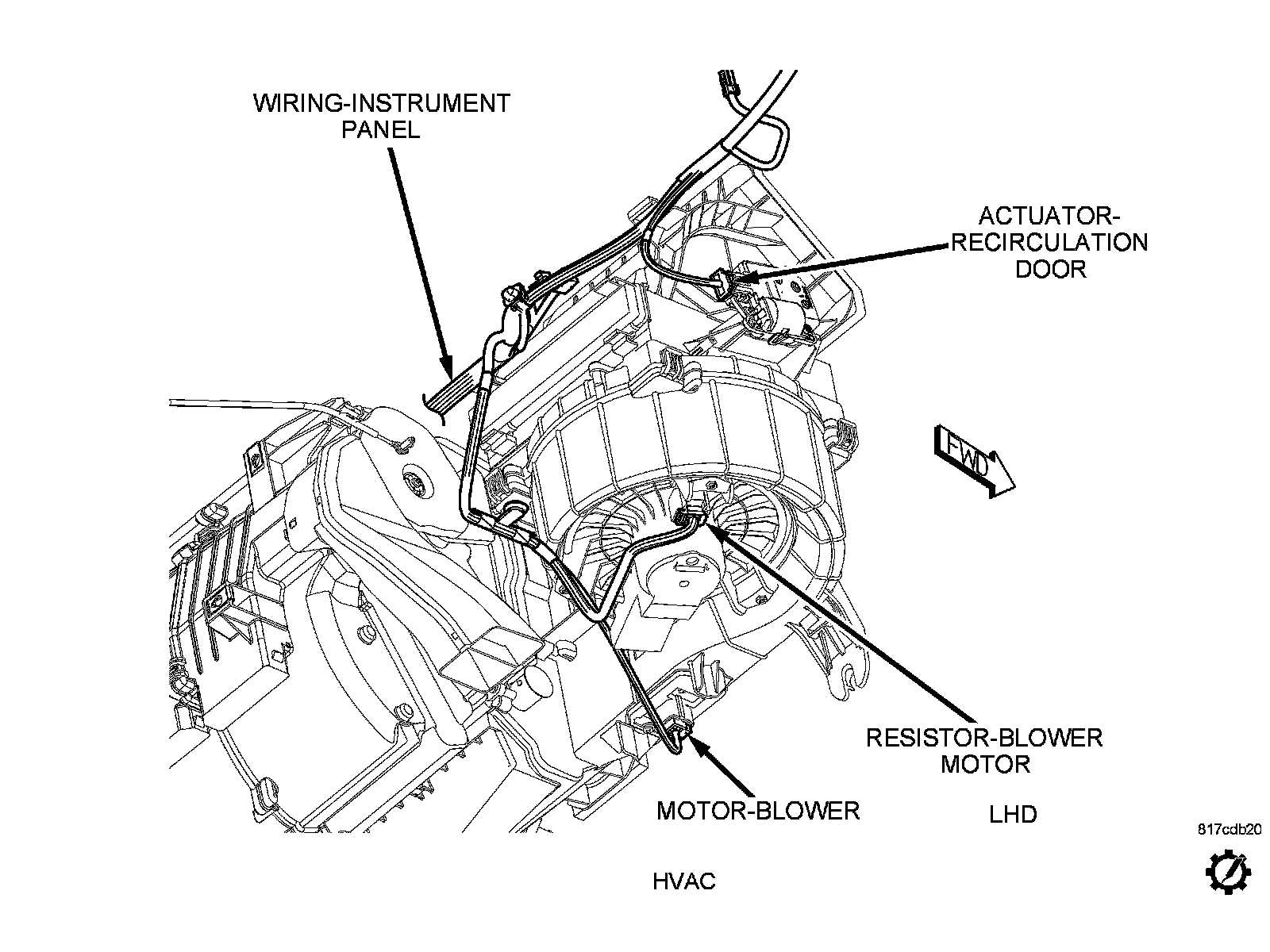 WIRING-INSTRUMENT PANEL

ACTUATOR-RECIRCULATION DOOR

FWD

RESISTOR-BLOWER MOTOR

MOTOR-BLOWER

LHD

817cdb20

HVAC