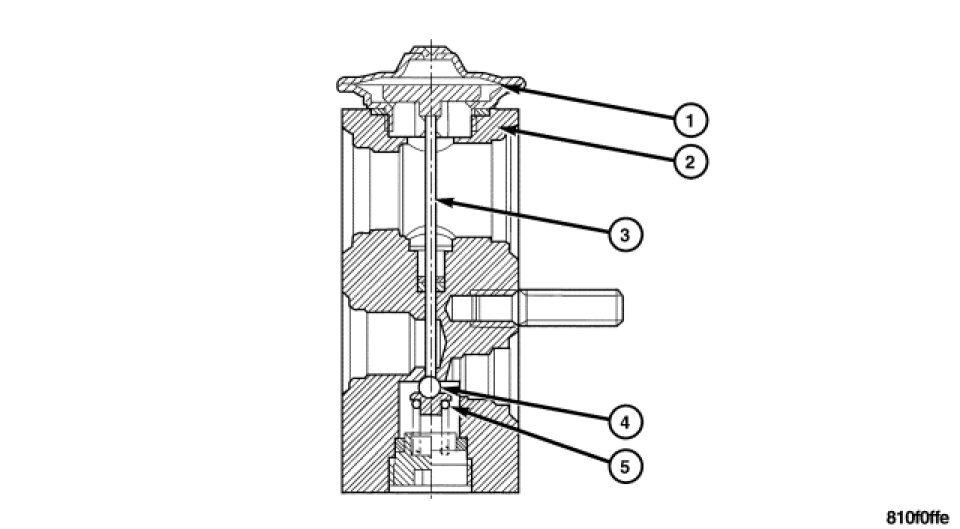 1
2
3
4
5
810f0ffe