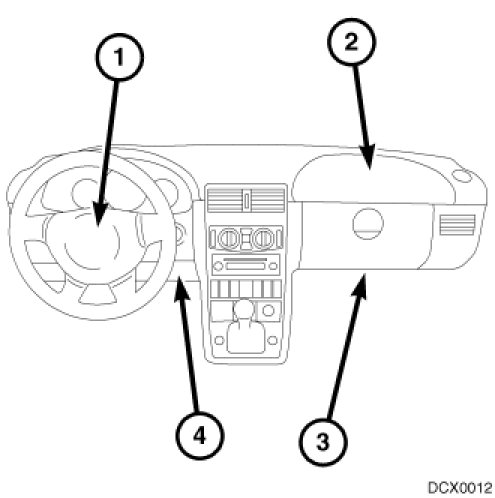 1
2
4
3
DCX0012