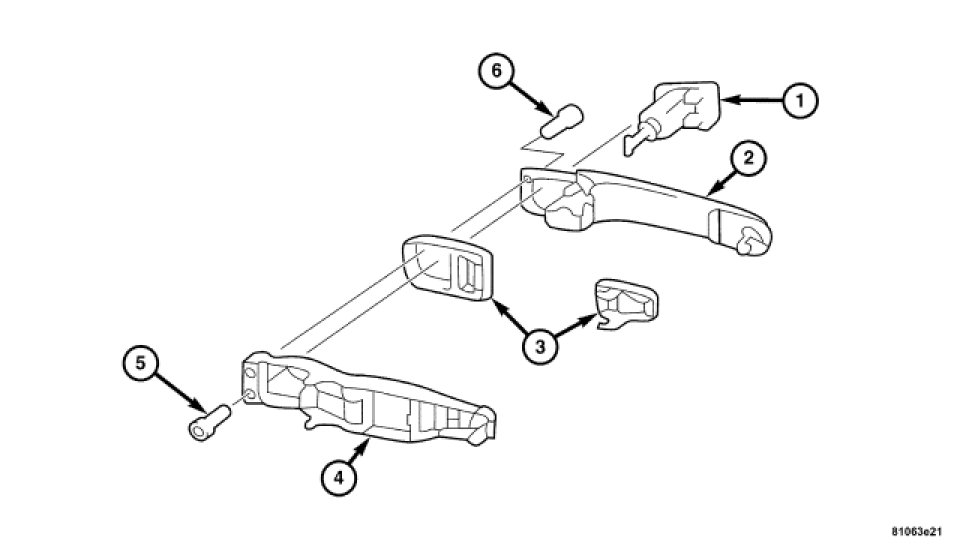 6
1
2
3
5
4
81063e21