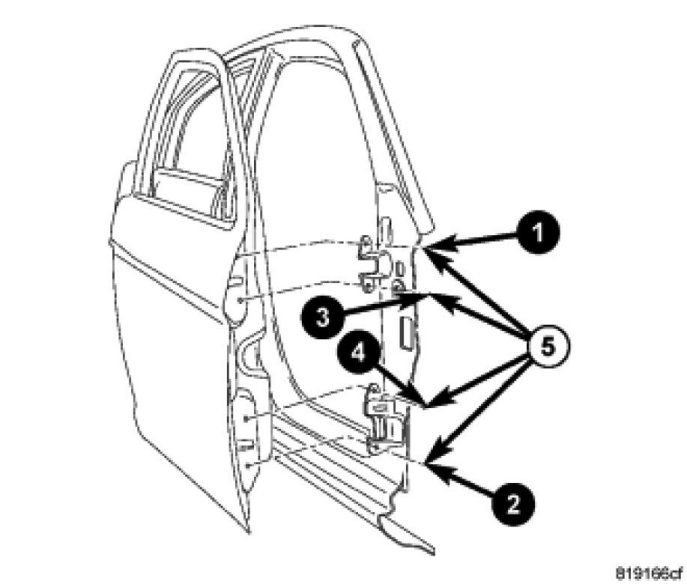 1
3
5
4
2
819166cf