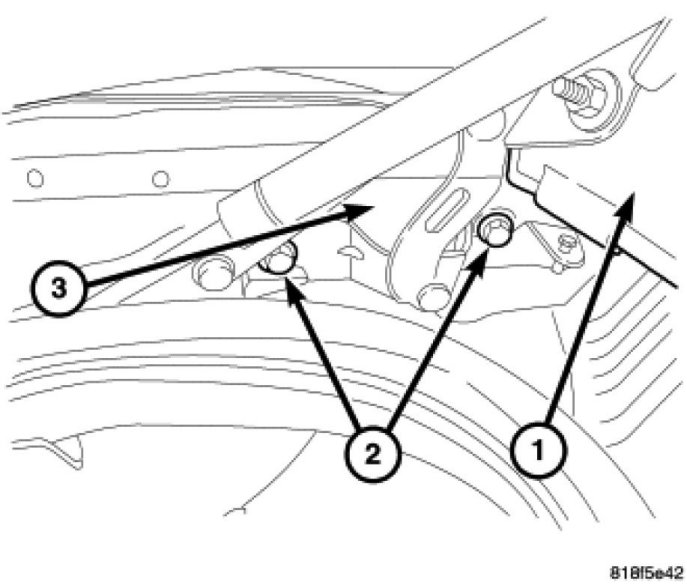 3
2
1
818f5e42