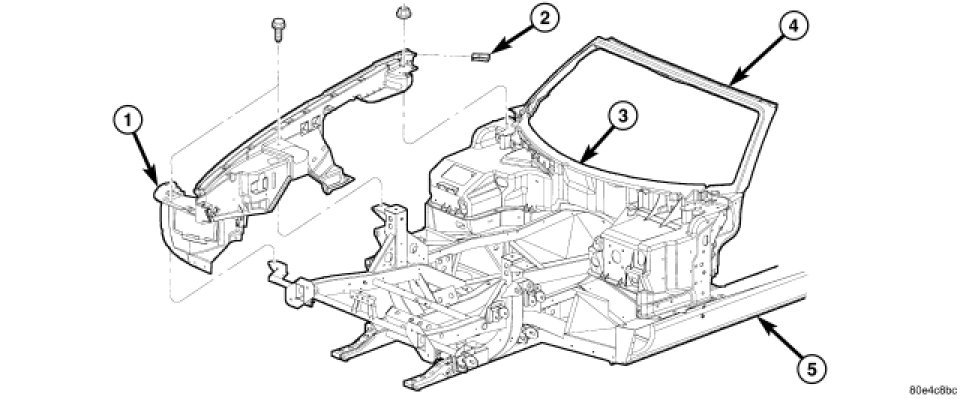 1
2
4
3
5
80e4c8bc