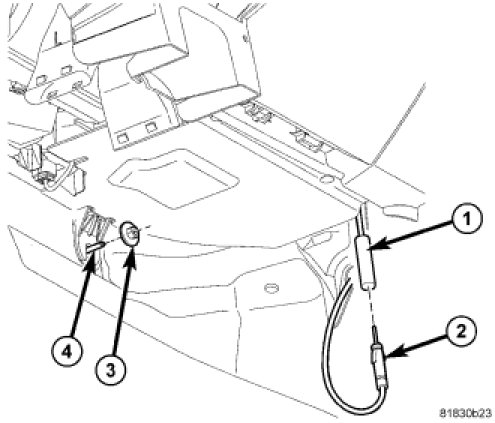 1
2
4
3
81830b23