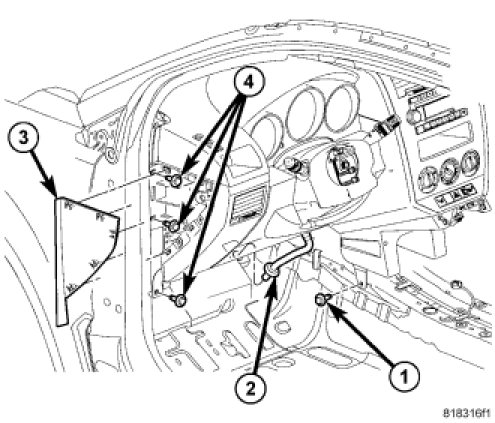 4
3
2
1
818316f1