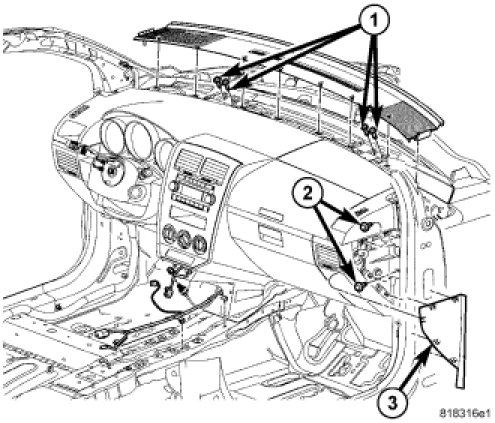 1
2
3
818316a1