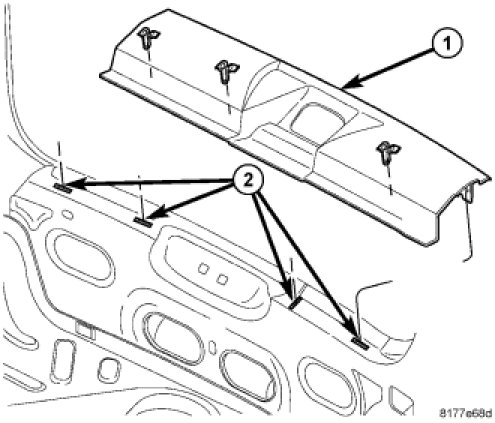 1
2
8177e68d