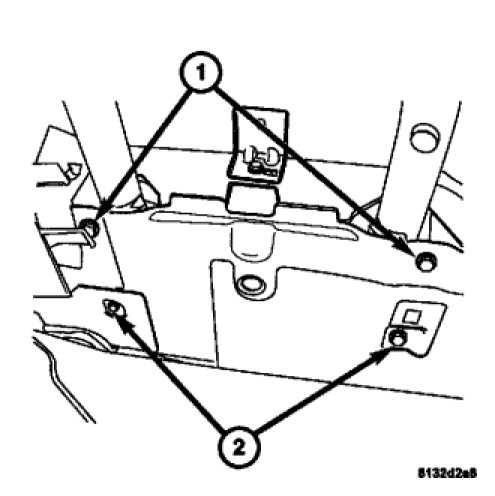 1

2

8132d2a8